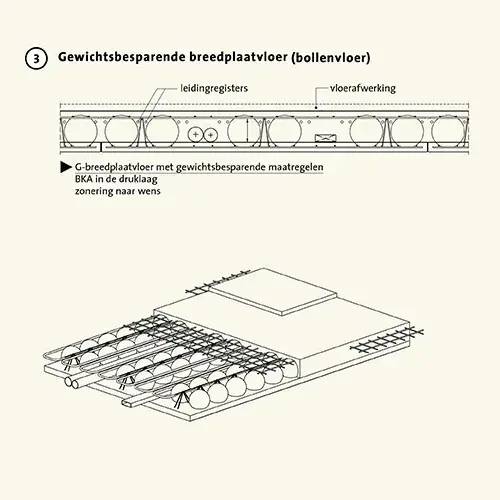 3 Gewichtsbesparende breedplaatvloer (bollenvloer)

leidingregisters

vloerafwerking

G-breedplaatvloer met gewichtsbesparende maatregelen
BKA in de druklaag
zonering naar wens